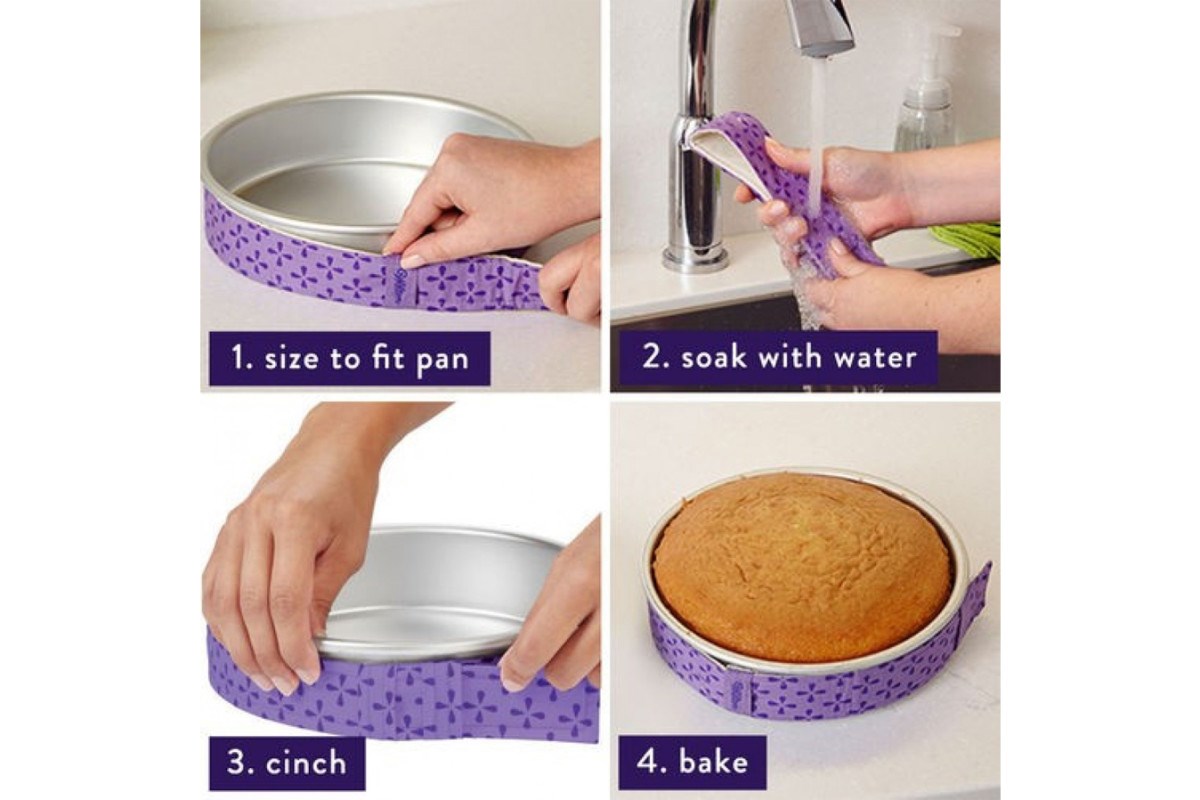 1. size to fit pan

2. soak with water

3. cinch

4. bake