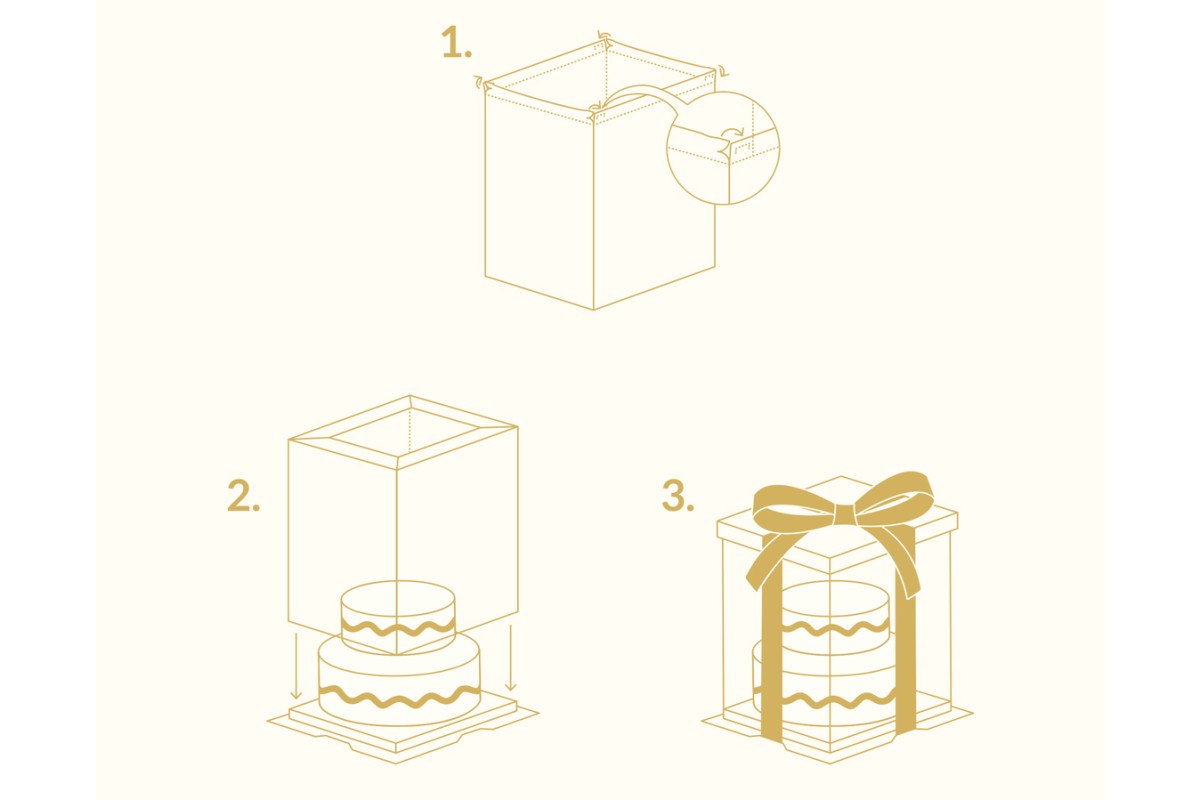 1.

2.

3.