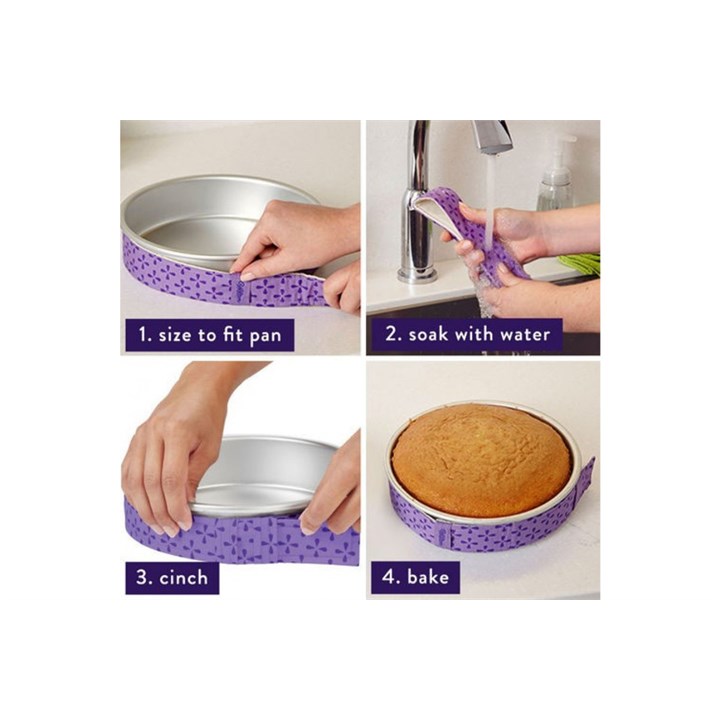 1. size to fit pan

2. soak with water

3. cinch

4. bake